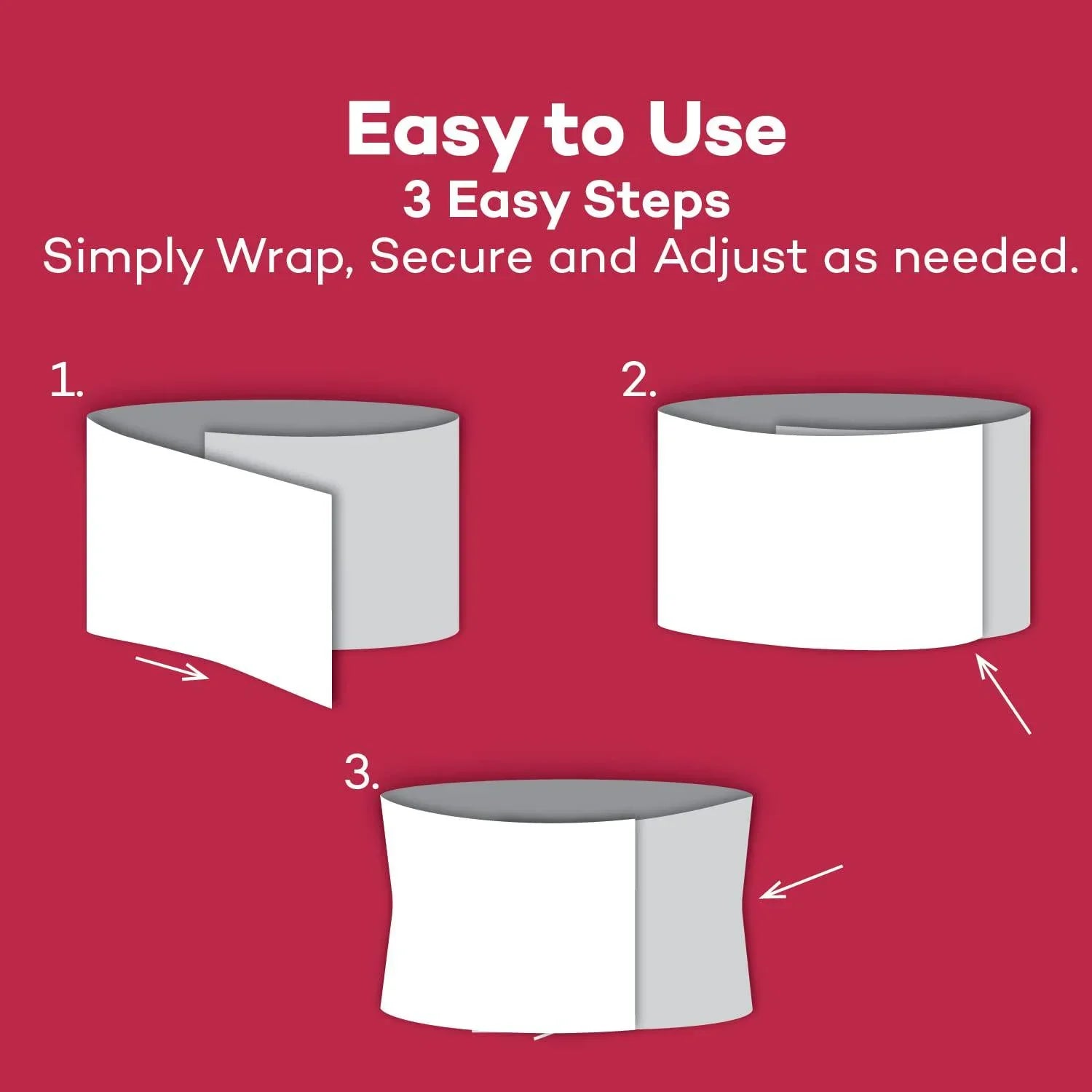 Easy to Use
3 Easy Steps
Simply Wrap, Secure and Adjust as needed.

1.

2.

3.