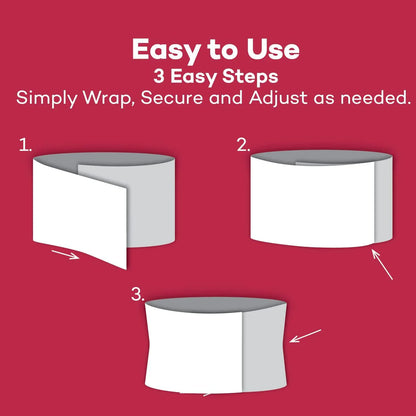 Easy to Use
3 Easy Steps
Simply Wrap, Secure and Adjust as needed.

1.

2.

3.