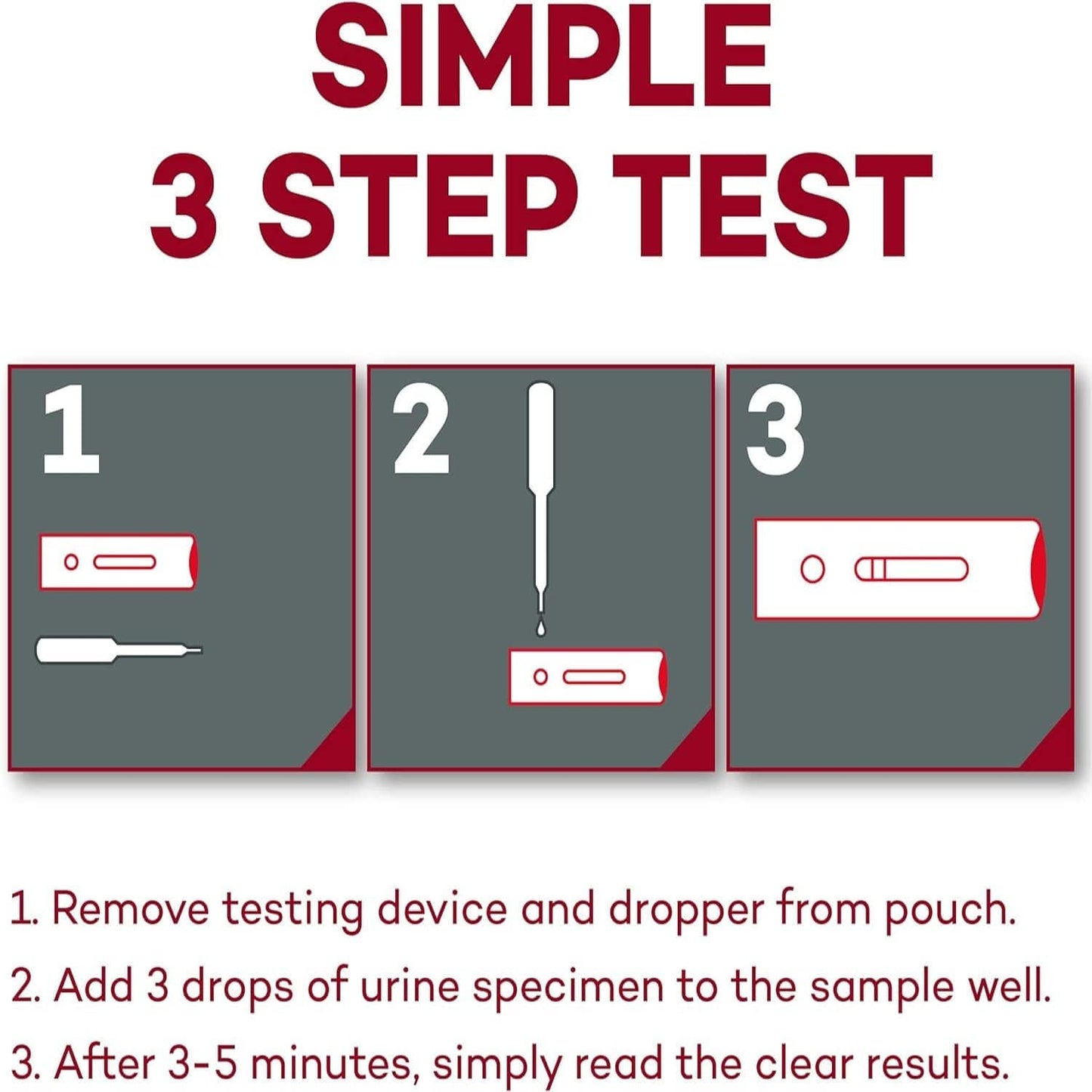 SIMPLE
3 STEP TEST

1

2

3

1. Remove testing device and dropper from pouch.

2. Add 3 drops of urine specimen to the sample well.

3. After 3-5 minutes, simply read the clear results.