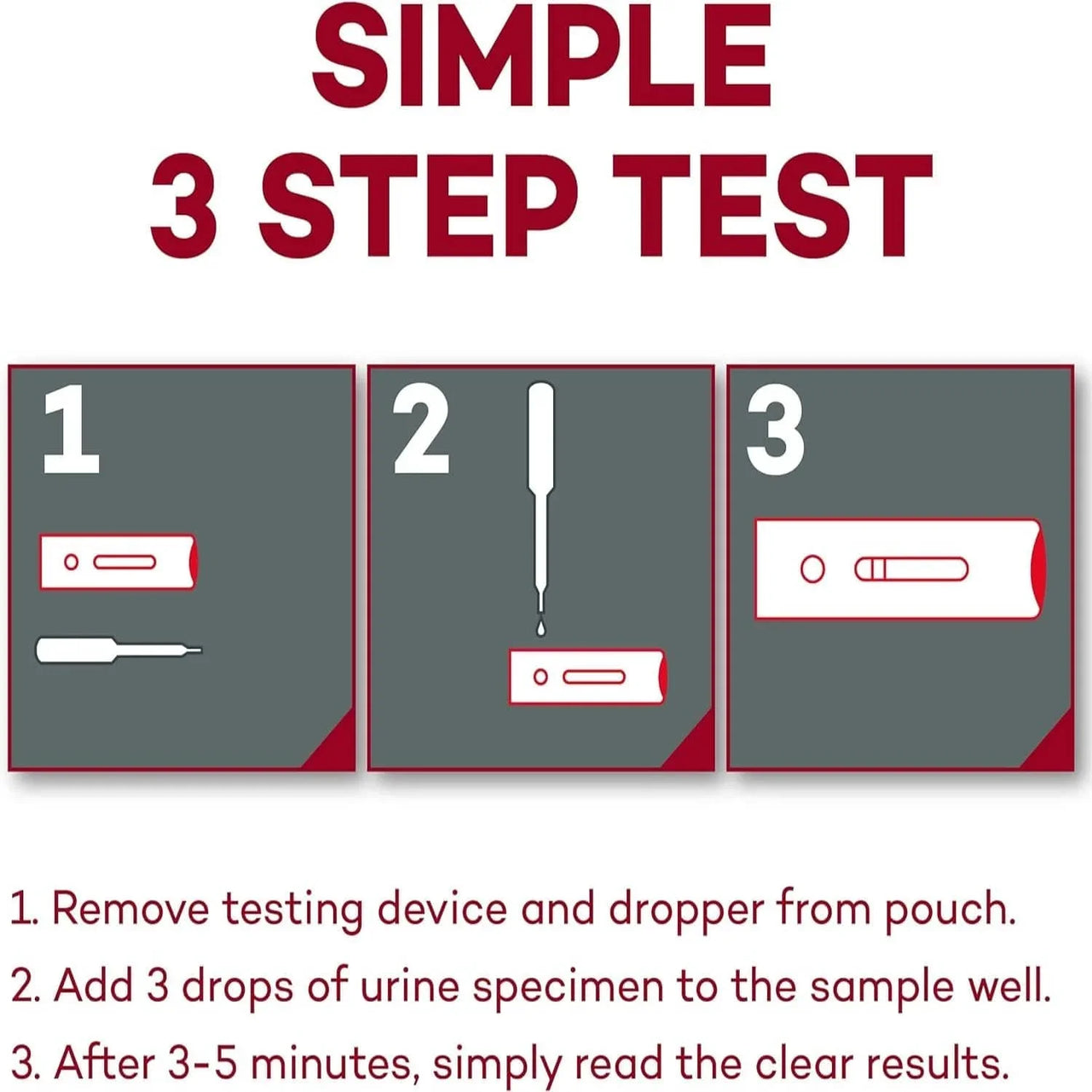 SIMPLE
3 STEP TEST

1

2

3

1. Remove testing device and dropper from pouch.
2. Add 3 drops of urine specimen to the sample well.
3. After 3-5 minutes, simply read the clear results.