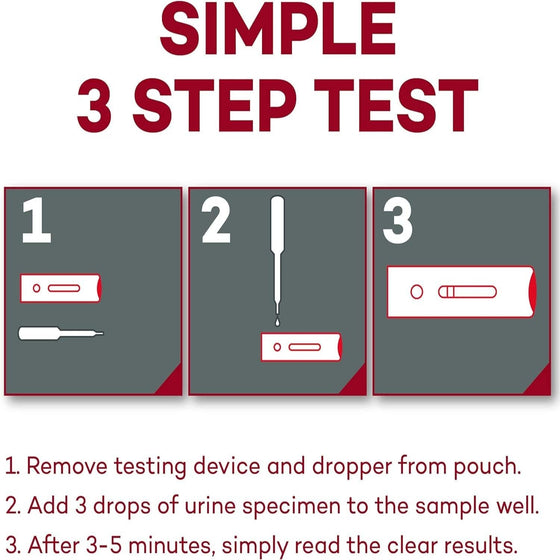 SIMPLE
3 STEP TEST

1

2

3

1. Remove testing device and dropper from pouch.
2. Add 3 drops of urine specimen to the sample well.
3. After 3-5 minutes, simply read the clear results.